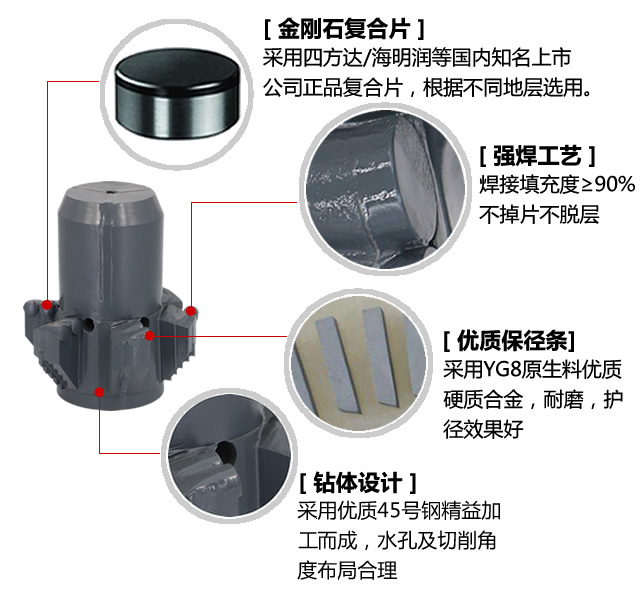 [ 金刚石复合片 ]
采用四方达/海明润等国内知名上市公司正品复合片，根据不同地层选用。

[ 强焊工艺 ]
焊接填充度≥90%
不掉片不脱层

[ 优质保径条]
采用YG8原生料优质硬质合金，耐磨，护径效果好

[ 钻体设计 ]
采用优质45号钢精益加工而成，水孔及切削角度布局合理